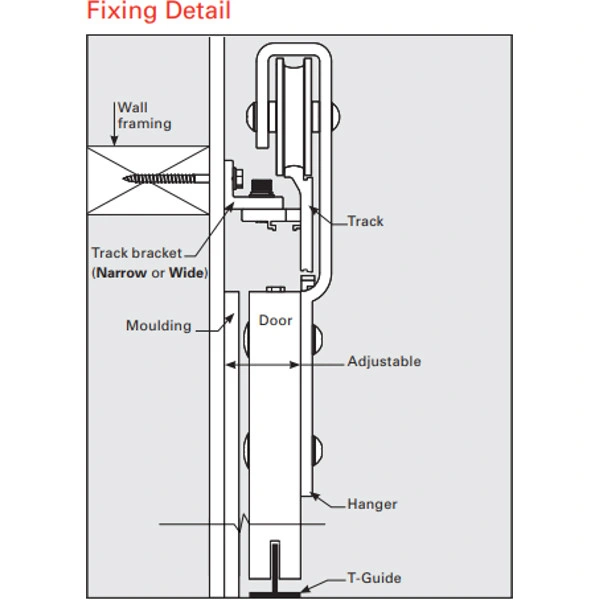 Fixing Detail

Wall framing

Track

Track bracket (Narrow or Wide)

Moulding

Door

Adjustable

Hanger

T-Guide