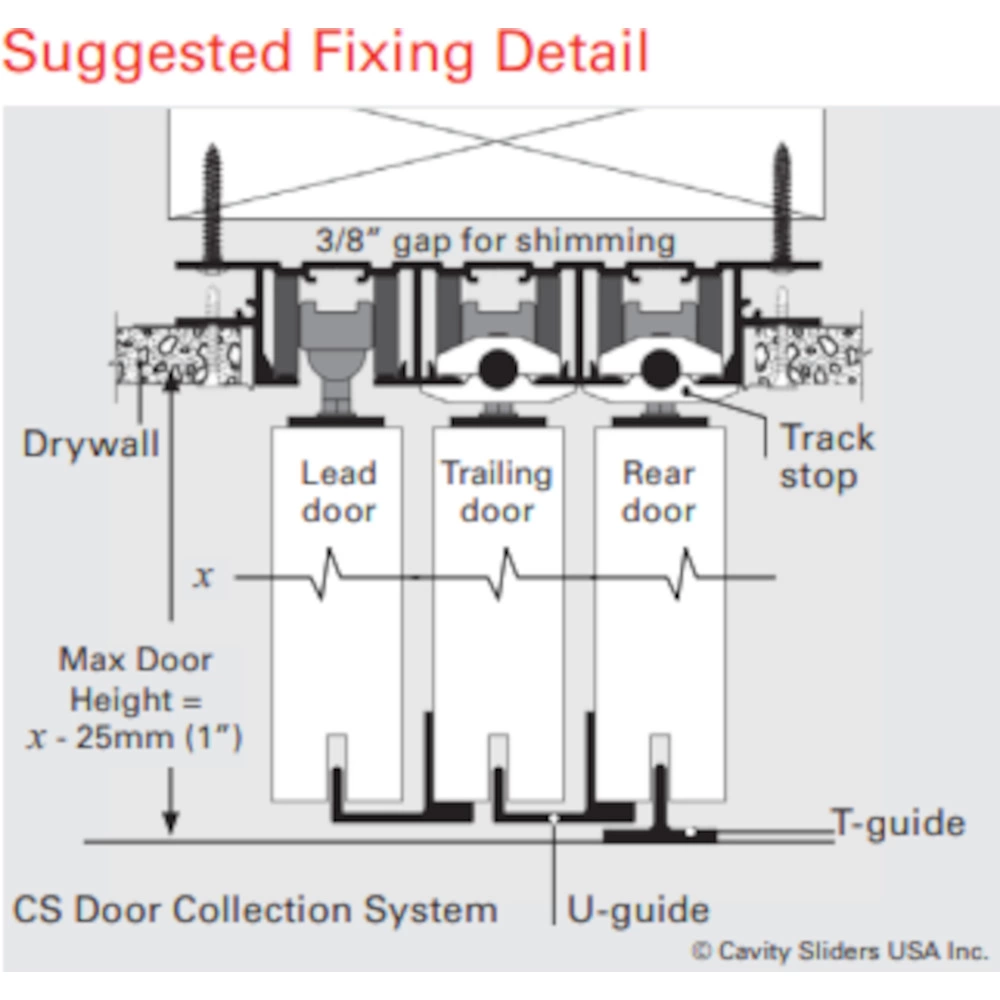 Suggested Fixing Detail

3/8" gap for shimming

Drywall

Track stop

Lead door

Trailing door

Rear door

$x$

Max Door Height = $x$ - 25mm (1")

T-guide

CS Door Collection System

U-guide

© Cavity Sliders USA Inc.